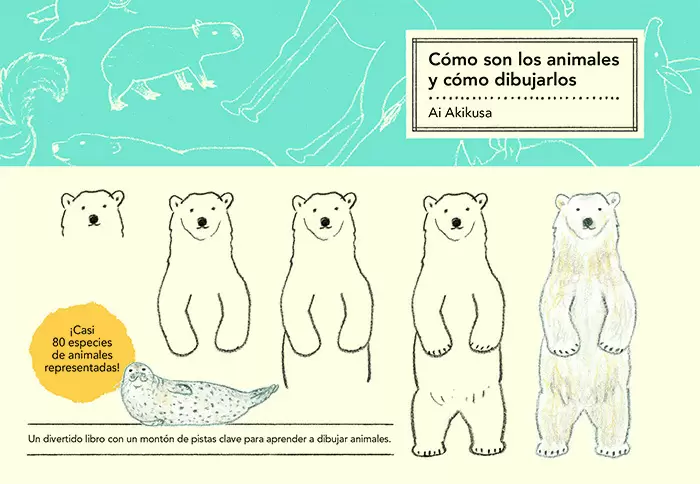 Cómo son los animales y cómo dibujarlos

Ai Akikusa

¡Casi 80 especies de animales representadas!

Un divertido libro con un montón de pistas clave para aprender a dibujar animales.